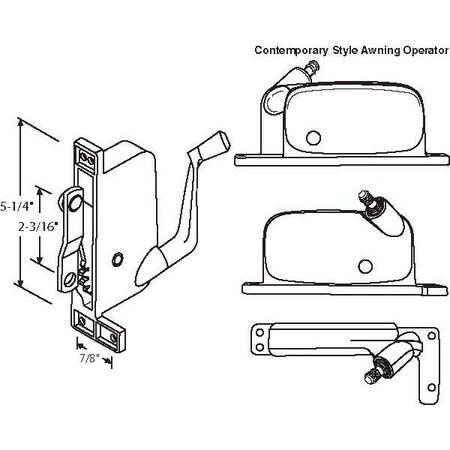 Contemporary Style Awning Operator

5-1/4"

2-3/16"

7/8"